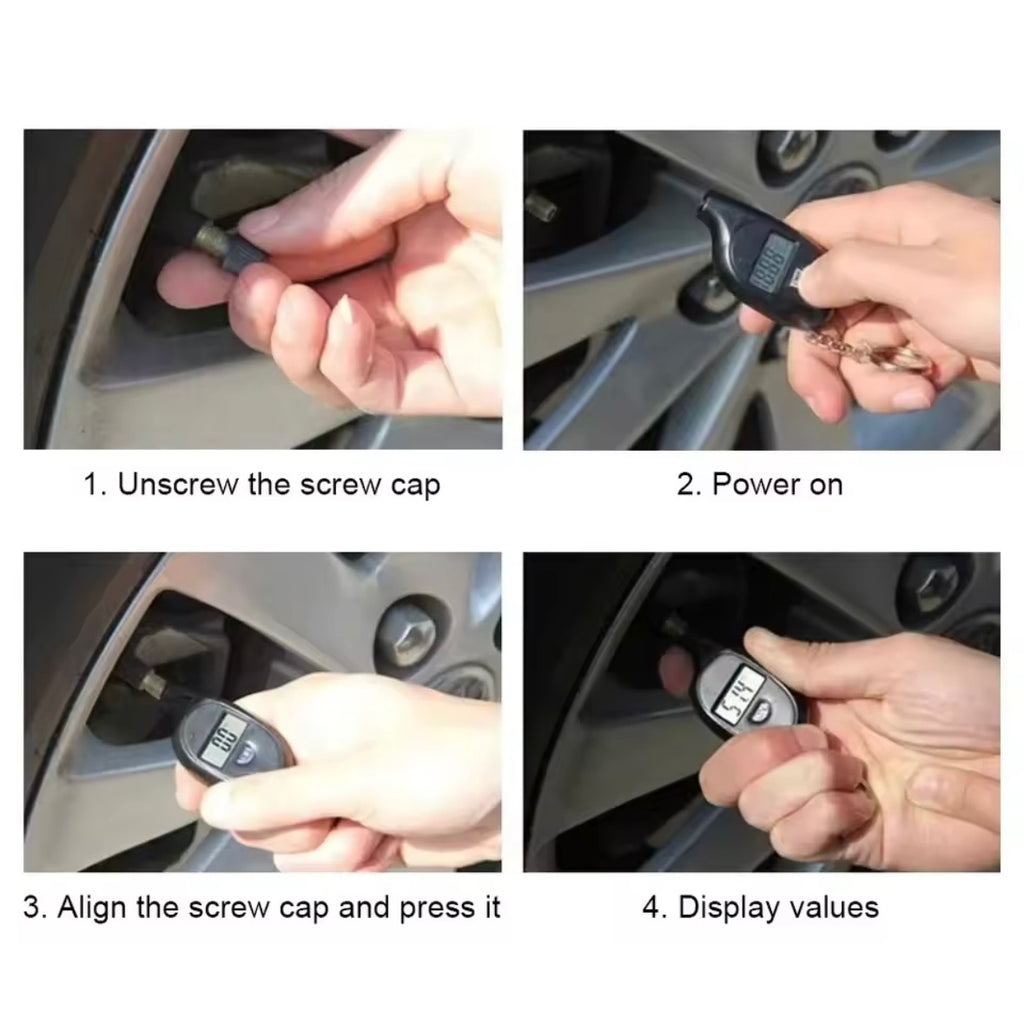 1. Unscrew the screw cap

2. Power on

3. Align the screw cap and press it

4. Display values